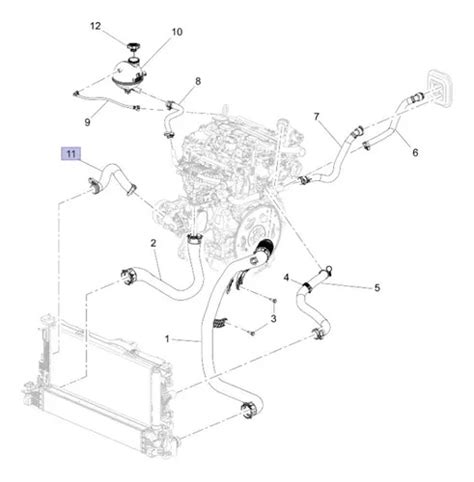 12
10
8
9
7
6
11
2
4
5
3
1