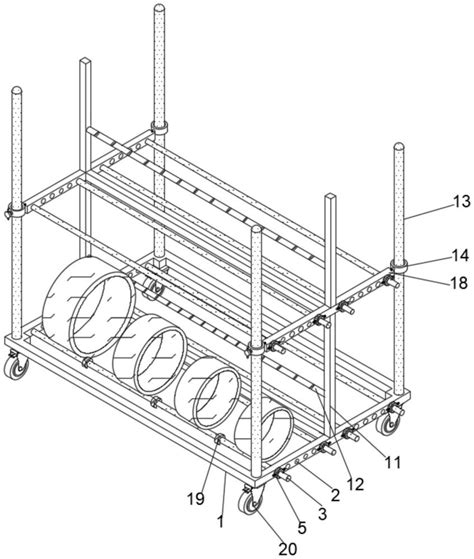 13
14
18
11
12
2
3
5
20
1
19