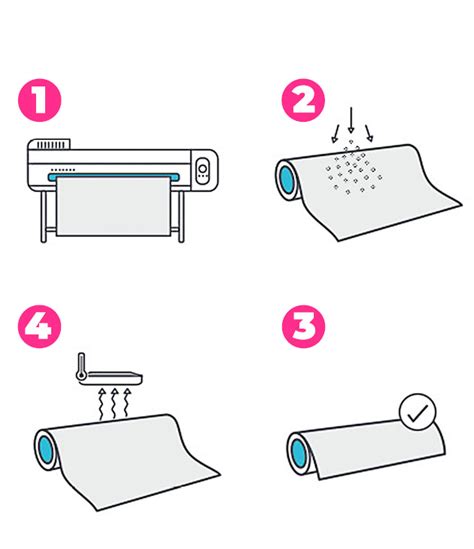 1

2

4

3