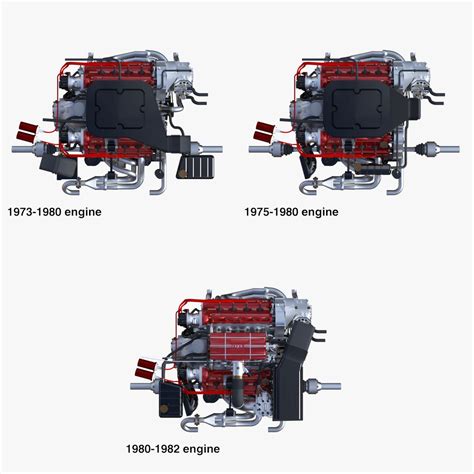 1973-1980 engine

1975-1980 engine

1980-1982 engine