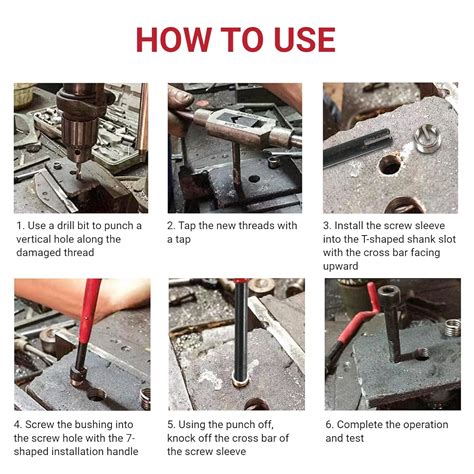 HOW TO USE

1. Use a drill bit to punch a vertical hole along the damaged thread

2. Tap the new threads with a tap

3. Install the screw sleeve into the T-shaped shank slot with the cross bar facing upward

4. Screw the bushing into the screw hole with the 7-shaped installation handle

5. Using the punch off, knock off the cross bar of the screw sleeve

6. Complete the operation and test