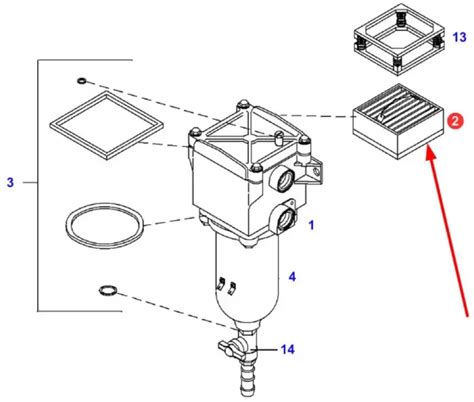 13
2
3
1
4
14