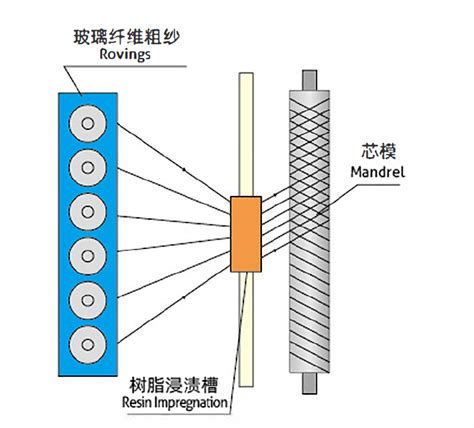 玻璃纤维粗纱
Rovings

芯模
Mandrel

树脂浸渍槽
Resin Impregnation