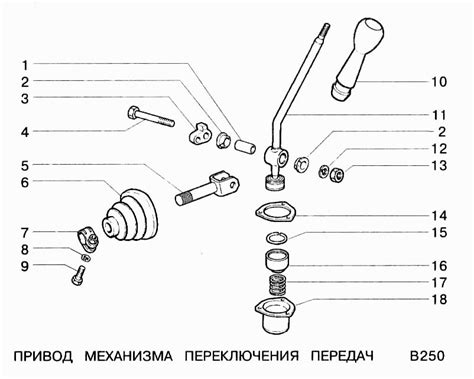 1
2
3
4
5
6
7
8
9
10
11
2
12
13
14
15
16
17
18

ПРИВОД МЕХАНИЗМА ПЕРЕКЛЮЧЕНИЯ ПЕРЕДАЧ B250