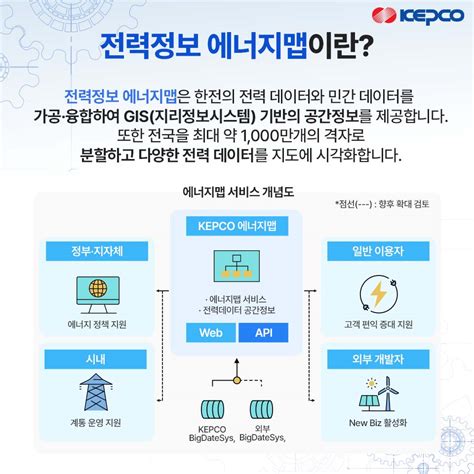 KEPCO

전력정보 에너지맵이란?

전력정보 에너지맵은 한전의 전력 데이터와 민간 데이터를 가공·융합하여 GIS(지리정보시스템) 기반의 공간정보를 제공합니다. 또한 전국을 최대 약 1,000만개의 격자로 분할하고 다양한 전력 데이터를 지도에 시각화합니다.

에너지맵 서비스 개념도

*점선(---) : 향후 확대 검토

정부·지자체

에너지 정책 지원

시내

계통 운영 지원

KEPCO 에너지맵

· 에너지맵 서비스
· 전력데이터 공간정보

Web

API

KEPCO BigDateSys,

외부 BigDateSys,

일반 이용자

고객 편익 증대 지원

외부 개발자

New Biz 활성화