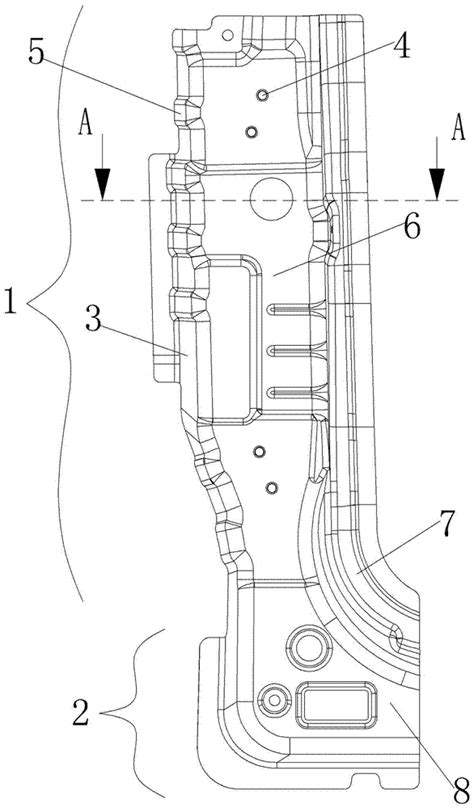 5
4
A
A
6
1
3
7
2
8