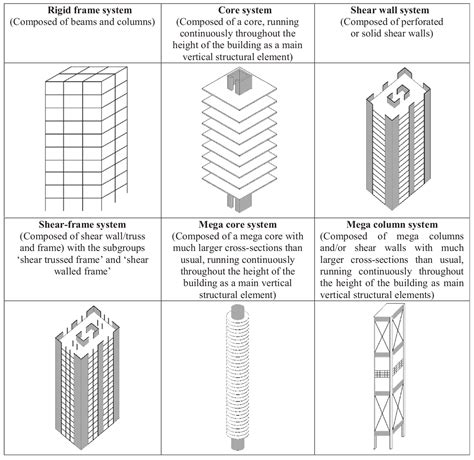 | **Rigid frame system** (Composed of beams and columns) | **Core system** (Composed of a core, running continuously throughout the height of the building as a main vertical structural element) | **Shear wall system** (Composed of perforated or solid shear walls) |
|---|---|---|
| | | |
| **Shear-frame system** (Composed of shear wall/truss and frame) with the subgroups 'shear trussed frame' and 'shear walled frame' | **Mega core system** (Composed of a mega core with much larger cross-sections than usual, running continuously throughout the height of the building as a main vertical structural element) | **Mega column system** (Composed of mega columns and/or shear walls with much larger cross-sections than usual, running continuously throughout the height of the building as main vertical structural elements) |
| | | |