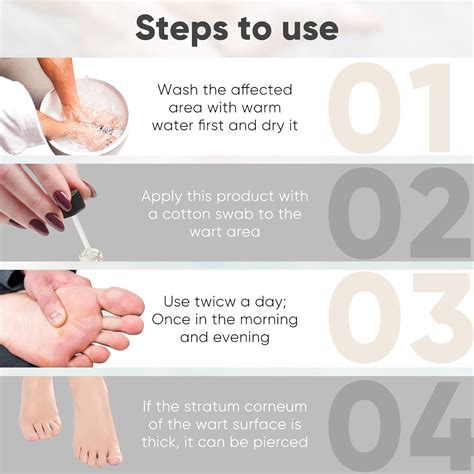 Steps to use

Wash the affected area with warm water first and dry it

01

Apply this product with a cotton swab to the wart area

02

Use twicw a day; Once in the morning and evening

03

If the stratum corneum of the wart surface is thick, it can be pierced

04