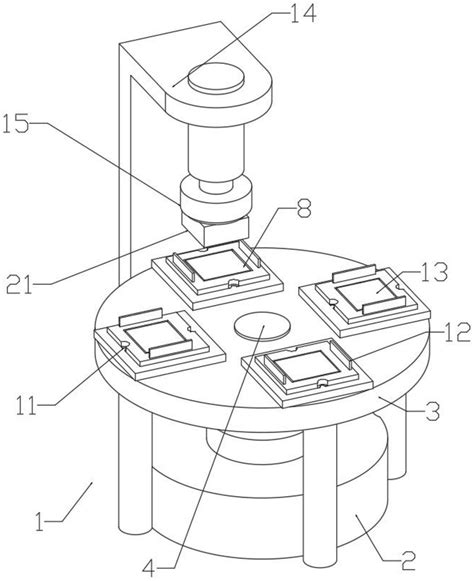 14
15
8
21
13
12
11
3
1
4
2