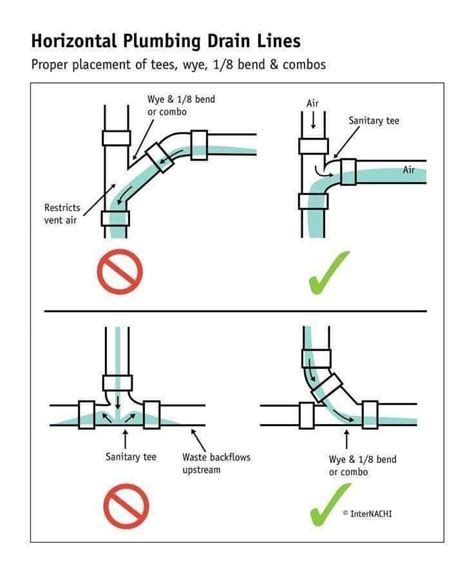 Horizontal Plumbing Drain Lines

Proper placement of tees, wye, 1/8 bend & combos

Wye & 1/8 bend or combo

Restricts vent air

Air

Sanitary tee

Air

Sanitary tee

Waste backflows upstream

Wye & 1/8 bend or combo

© InterNACHI