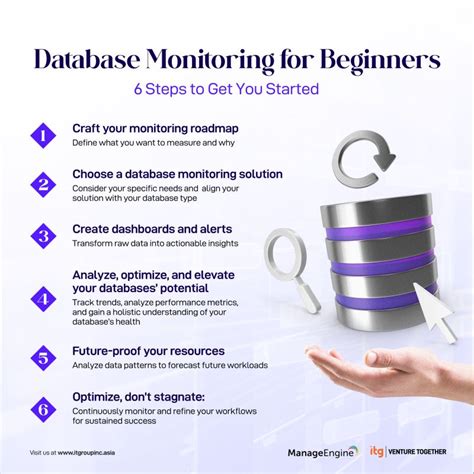 Database Monitoring for Beginners

6 Steps to Get You Started

1
Craft your monitoring roadmap
Define what you want to measure and why

2
Choose a database monitoring solution
Consider your specific needs and align your solution with your database type

3
Create dashboards and alerts
Transform raw data into actionable insights

4
Analyze, optimize, and elevate your databases' potential
Track trends, analyze performance metrics, and gain a holistic understanding of your database's health

5
Future-proof your resources
Analyze data patterns to forecast future workloads

6
Optimize, don't stagnate:
Continuously monitor and refine your workflows for sustained success

Visit us at www.itgroupinc.asia

ManageEngine

itg | VENTURE TOGETHER