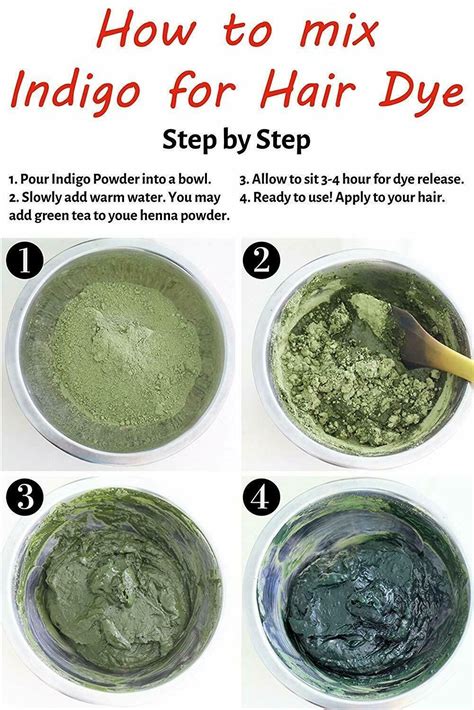 How to mix Indigo for Hair Dye

Step by Step

1. Pour Indigo Powder into a bowl.
2. Slowly add warm water. You may add green tea to youe henna powder.

3. Allow to sit 3-4 hour for dye release.
4. Ready to use! Apply to your hair.

1

2

3

4