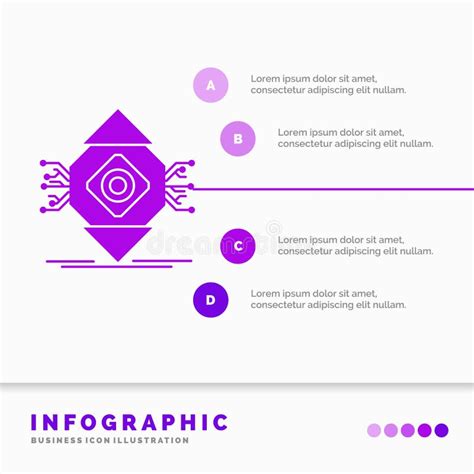 A
Lorem ipsum dolor sit amet, consectetur adipiscing elit nullam.

B
Lorem ipsum dolor sit amet, consectetur adipiscing elit nullam.

dreamstime

C
Lorem ipsum dolor sit amet, consectetur adipiscing elit nullam.

D
Lorem ipsum dolor sit amet, consectetur adipiscing elit nullam.

INFOGRAPHIC
BUSINESS ICON ILLUSTRATION