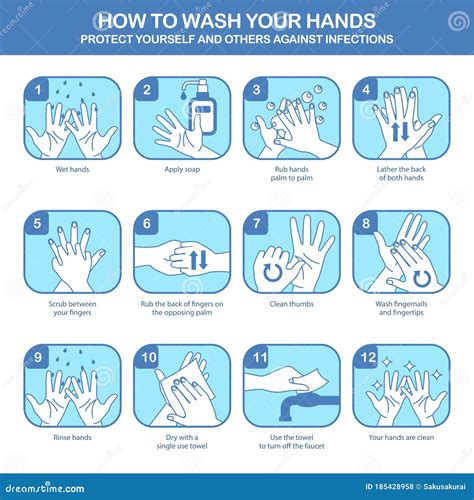 HOW TO WASH YOUR HANDS
PROTECT YOURSELF AND OTHERS AGAINST INFECTIONS

1
Wet hands

2
Apply soap

3
Rub hands palm to palm

4
Lather the back of both hands

5
Scrub between your fingers

6
Rub the back of fingers on the opposing palm

7
Clean thumbs

8
Wash fingernails and fingertips

9
Rinse hands

10
Dry with a single use towel

11
Use the towel to turn off the faucet

12
Your hands are clean

dreamstime.com
ID 185428958 © Sakusakurai