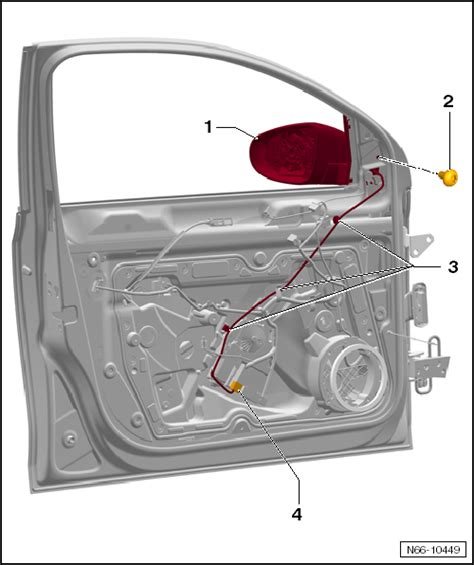 1
2
3
4
N66-10449