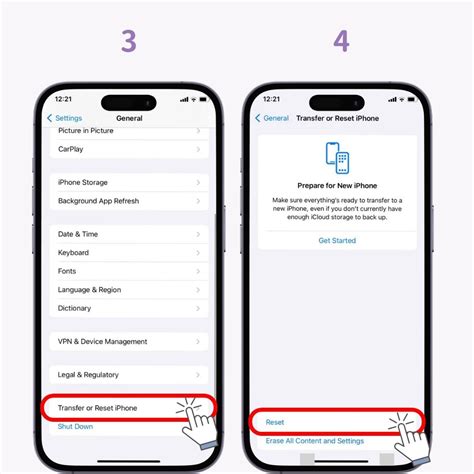 3

12:21

Settings General

Picture in Picture

CarPlay

iPhone Storage

Background App Refresh

Date & Time

Keyboard

Fonts

Language & Region

Dictionary

VPN & Device Management

Legal & Regulatory

Transfer or Reset iPhone

Shut Down

4

12:21

General Transfer or Reset iPhone

Prepare for New iPhone

Make sure everything's ready to transfer to a new iPhone, even if you don't currently have enough iCloud storage to back up.

Get Started

Reset

Erase All Content and Settings