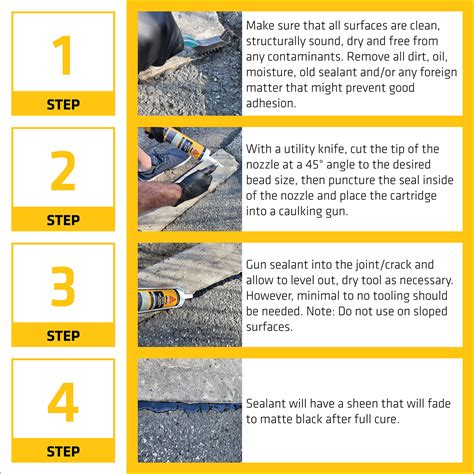 1
STEP

Make sure that all surfaces are clean, structurally sound, dry and free from any contaminants. Remove all dirt, oil, moisture, old sealant and/or any foreign matter that might prevent good adhesion.

2
STEP

With a utility knife, cut the tip of the nozzle at a 45° angle to the desired bead size, then puncture the seal inside of the nozzle and place the cartridge into a caulking gun.

3
STEP

Gun sealant into the joint/crack and allow to level out, dry tool as necessary. However, minimal to no tooling should be needed. Note: Do not use on sloped surfaces.

4
STEP

Sealant will have a sheen that will fade to matte black after full cure.