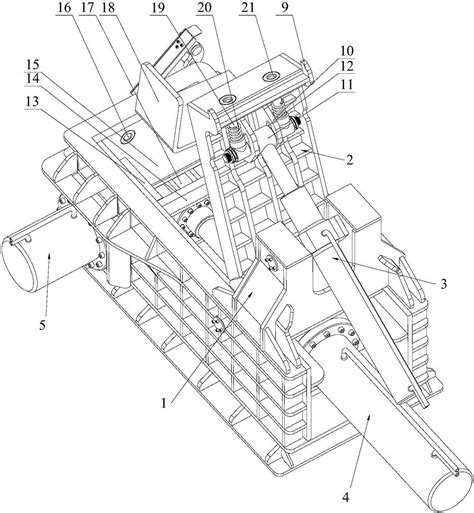 16 17 18 19 20 21 9
10
12
11
15
14
13
2
3
5
1
4