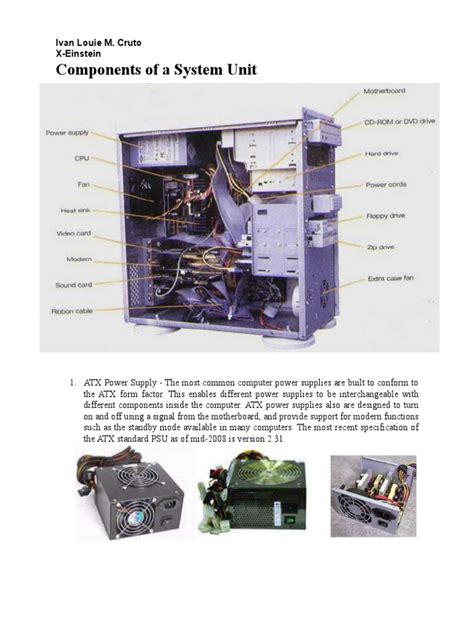 Ivan Louie M. Cruto
X-Einstein

Components of a System Unit

Power supply
CPU
Fan
Heat sink
Video card
Modem
Sound card
Ribbon cable
Motherboard
CD-ROM or DVD drive
Hard drive
Power cords
Floppy drive
Zip drive
Extra case fan

1. ATX Power Supply - The most common computer power supplies are built to conform to the ATX form factor. This enables different power supplies to be interchangeable with different components inside the computer. ATX power supplies also are designed to turn on and off using a signal from the motherboard, and provide support for modern functions such as the standby mode available in many computers. The most recent specification of the ATX standard PSU as of mid-2008 is version 2.31.