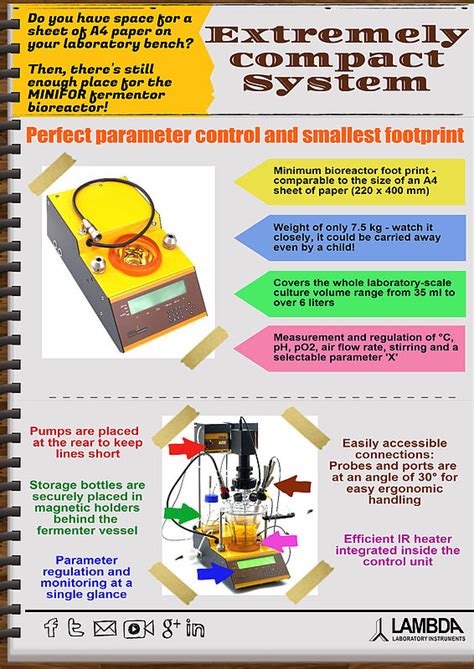 Do you have space for a sheet of A4 paper on your laboratory bench?

Then, there's still enough place for the MINIFOR fermentor bioreactor!

Extremely compact System

Perfect parameter control and smallest footprint

Minimum bioreactor foot print - comparable to the size of an A4 sheet of paper (220 x 400 mm)

Weight of only 7.5 kg - watch it closely, it could be carried away even by a child!

Covers the whole laboratory-scale culture volume range from 35 ml to over 6 liters

Measurement and regulation of °C, pH, pO2, air flow rate, stirring and a selectable parameter 'X'

Pumps are placed at the rear to keep lines short

Storage bottles are securely placed in magnetic holders behind the fermenter vessel

Parameter regulation and monitoring at a single glance

Easily accessible connections: Probes and ports are at an angle of 30° for easy ergonomic handling

Efficient IR heater integrated inside the control unit

LAMBDA LABORATORY INSTRUMENTS