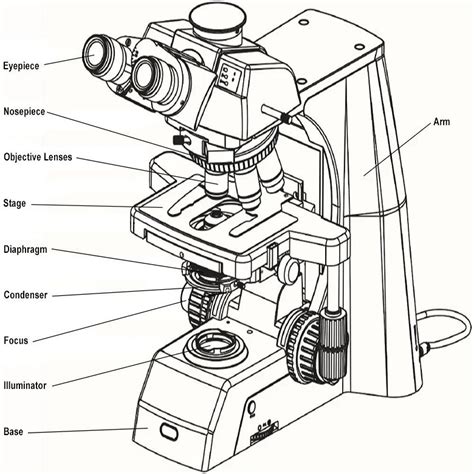 Eyepiece
Nosepiece
Objective Lenses
Stage
Diaphragm
Condenser
Focus
Illuminator
Base
Arm