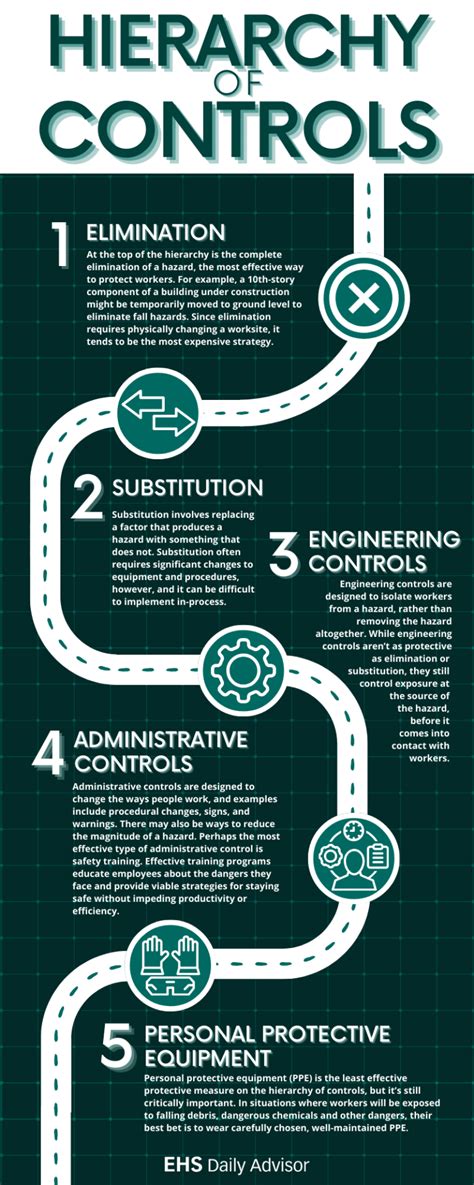 HIERARCHY OF CONTROLS

1 ELIMINATION

At the top of the hierarchy is the complete elimination of a hazard, the most effective way to protect workers. For example, a 10th-story component of a building under construction might be temporarily moved to ground level to eliminate fall hazards. Since elimination requires physically changing a worksite, it tends to be the most expensive strategy.

2 SUBSTITUTION

Substitution involves replacing a factor that produces a hazard with something that does not. Substitution often requires significant changes to equipment and procedures, however, and it can be difficult to implement in-process.

3 ENGINEERING CONTROLS

Engineering controls are designed to isolate workers from a hazard, rather than removing the hazard altogether. While engineering controls aren't as protective as elimination or substitution, they still control exposure at the source of the hazard, before it comes into contact with workers.

4 ADMINISTRATIVE CONTROLS

Administrative controls are designed to change the ways people work, and examples include procedural changes, signs, and warnings. There may also be ways to reduce the magnitude of a hazard. Perhaps the most effective type of administrative control is safety training. Effective training programs educate employees about the dangers they face and provide viable strategies for staying safe without impeding productivity or efficiency.

5 PERSONAL PROTECTIVE EQUIPMENT

Personal protective equipment (PPE) is the least effective protective measure on the hierarchy of controls, but it's still critically important. In situations where workers will be exposed to falling debris, dangerous chemicals and other dangers, their best bet is to wear carefully chosen, well-maintained PPE.

EHS Daily Advisor