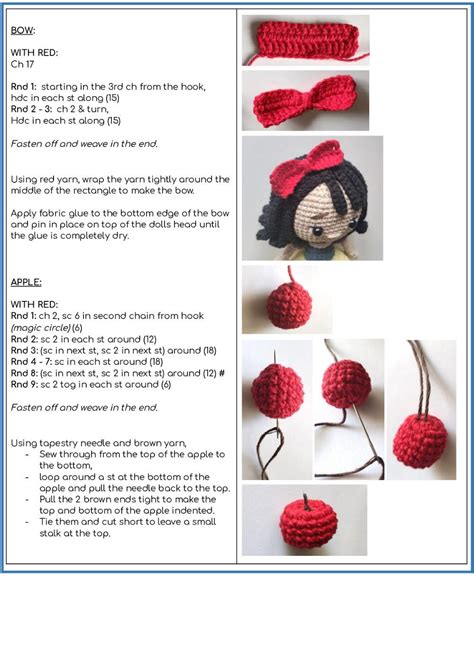 BOW:

WITH RED:
Ch 17

Rnd 1: starting in the 3rd ch from the hook, hdc in each st along (15)
Rnd 2 - 3: ch 2 & turn, Hdc in each st along (15)

Fasten off and weave in the end.

Using red yarn, wrap the yarn tightly around the middle of the rectangle to make the bow.

Apply fabric glue to the bottom edge of the bow and pin in place on top of the dolls head until the glue is completely dry.

APPLE:

WITH RED:
Rnd 1: ch 2, sc 6 in second chain from hook (magic circle) (6)
Rnd 2: sc 2 in each st around (12)
Rnd 3: (sc in next st, sc 2 in next st) around (18)
Rnd 4 - 7: sc in each st around (18)
Rnd 8: (sc in next st, sc 2 in next st) around (12) #
Rnd 9: sc 2 tog in each st around (6)

Fasten off and weave in the end.

Using tapestry needle and brown yarn,
- Sew through from the top of the apple to the bottom,
- loop around a st at the bottom of the apple and pull the needle back to the top.
- Pull the 2 brown ends tight to make the top and bottom of the apple indented.
- Tie them and cut short to leave a small stalk at the top.