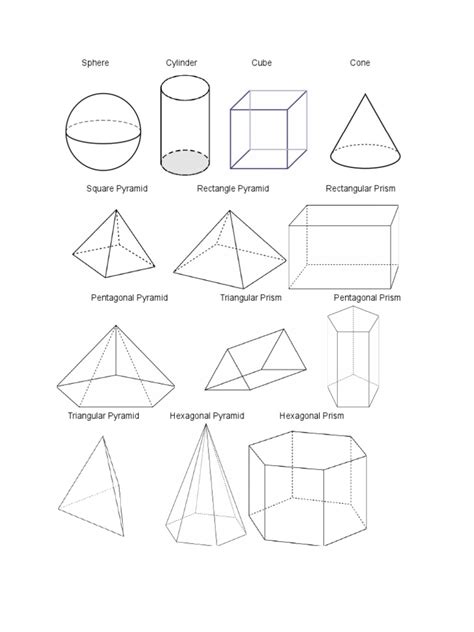 Sphere Cylinder Cube Cone

Square Pyramid Rectangle Pyramid Rectangular Prism

Pentagonal Pyramid Triangular Prism Pentagonal Prism

Triangular Pyramid Hexagonal Pyramid Hexagonal Prism