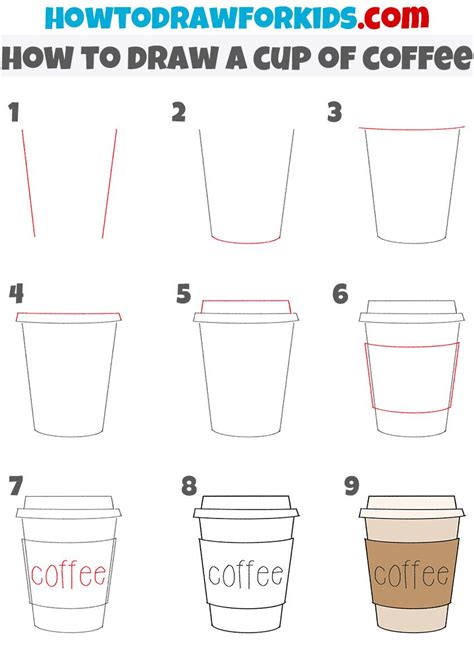 HOWTODRAWFORKIDS.com
HOW TO DRAW A CUP OF COFFEE

1

2

3

4

5

6

7
coffee

8
coffee

9
coffee