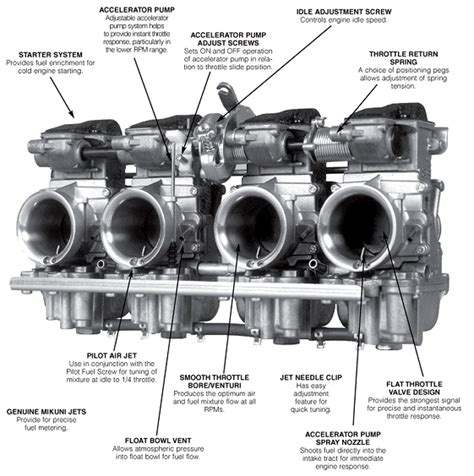 ACCELERATOR PUMP
Adjustable accelerator pump system helps to provide instant throttle response, particularly in the lower RPM range.

IDLE ADJUSTMENT SCREW
Controls engine idle speed.

STARTER SYSTEM
Provides fuel enrichment for cold engine starting.

ACCELERATOR PUMP ADJUST SCREWS
Sets ON and OFF operation of accelerator pump in relation to throttle slide position.

THROTTLE RETURN SPRING
A choice of positioning pegs allows adjustment of spring tension.

PILOT AIR JET
Use in conjunction with the Pilot Fuel Screw for tuning of mixture at idle to 1/4 throttle.

SMOOTH THROTTLE BORE/VENTURI
Produces the optimum air and fuel mixture flow at all RPMs.

JET NEEDLE CLIP
Has easy adjustment feature for quick tuning.

FLAT THROTTLE VALVE DESIGN
Provides the strongest signal for precise and instantaneous throttle response.

GENUINE MIKUNI JETS
Provide for precise fuel metering.

FLOAT BOWL VENT
Allows atmospheric pressure into float bowl for fuel flow.

ACCELERATOR PUMP SPRAY NOZZLE
Shoots fuel directly into the intake tract for immediate engine response.