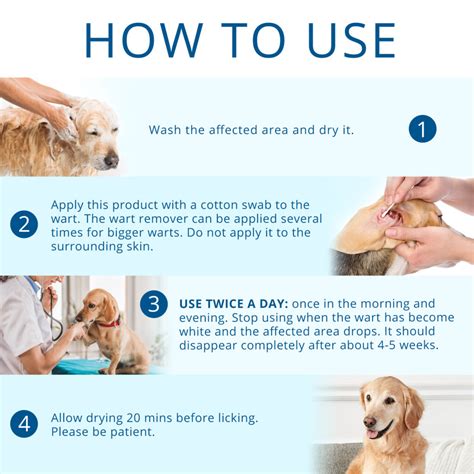 HOW TO USE

Wash the affected area and dry it.

1

2

Apply this product with a cotton swab to the wart. The wart remover can be applied several times for bigger warts. Do not apply it to the surrounding skin.

3

USE TWICE A DAY: once in the morning and evening. Stop using when the wart has become white and the affected area drops. It should disappear completely after about 4-5 weeks.

4

Allow drying 20 mins before licking. Please be patient.