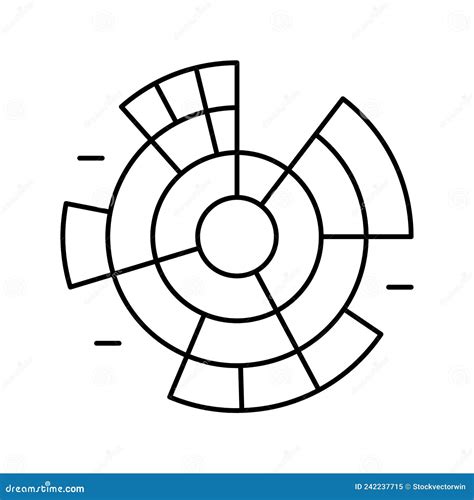 dreamstime.com

ID 242237715 © Stockvectorwin