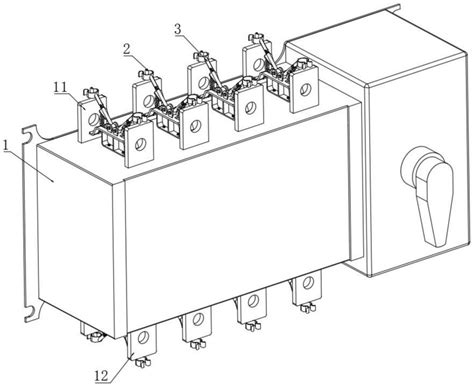 3
2
11
1
12