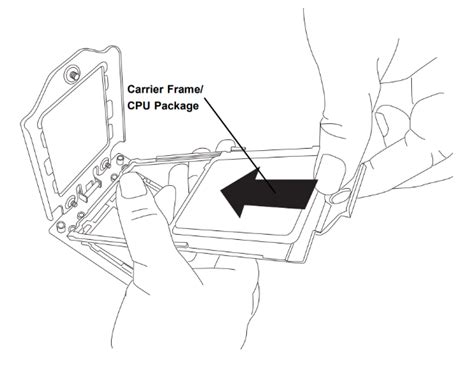 Carrier Frame/
CPU Package