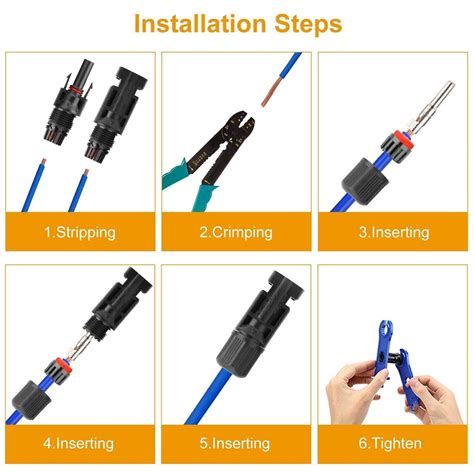 Installation Steps

1.Stripping

2.Crimping

3.Inserting

4.Inserting

5.Inserting

6.Tighten