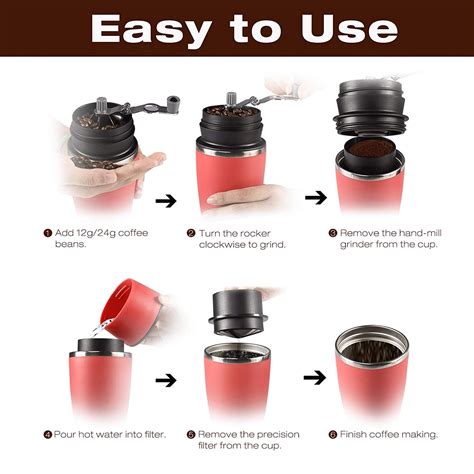 Easy to Use

1 Add 12g/24g coffee beans.

2 Turn the rocker clockwise to grind.

3 Remove the hand-mill grinder from the cup.

4 Pour hot water into filter.

5 Remove the precision filter from the cup.

6 Finish coffee making.