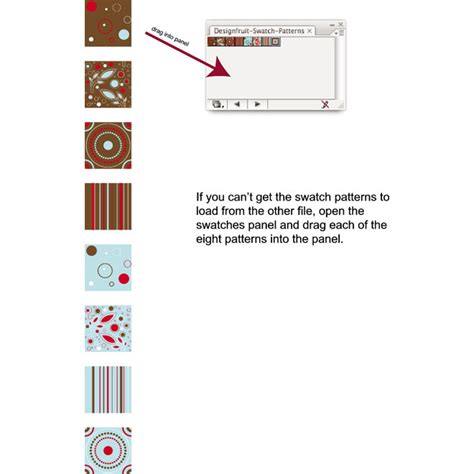 drag into panel

Designfruit-Swatch-Patterns

If you can't get the swatch patterns to load from the other file, open the swatches panel and drag each of the eight patterns into the panel.