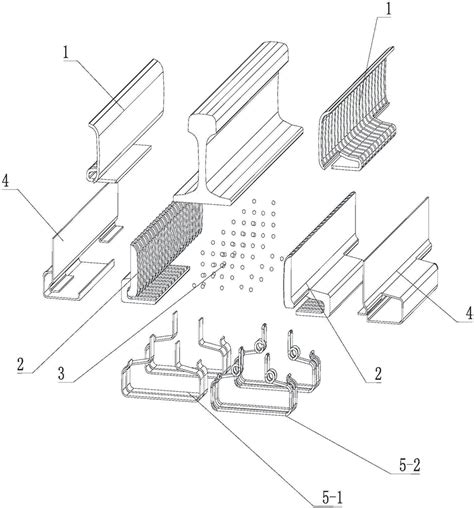 1
1
4
4
2
3
2
5-2
5-1