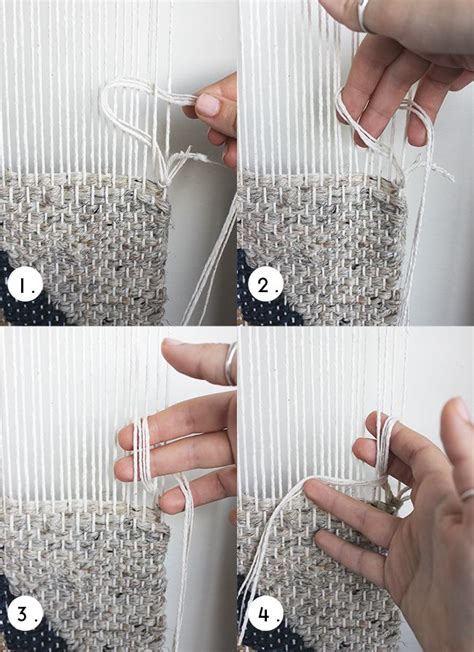 1.
2.
3.
4.