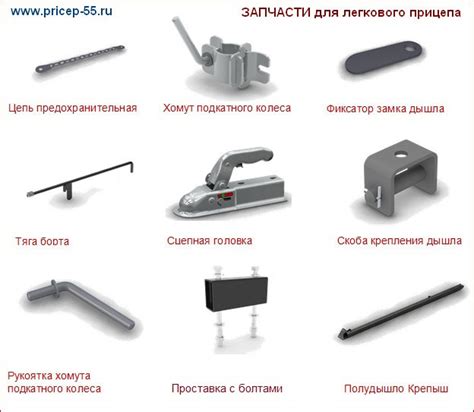 www.pricep-55.ru

ЗАПЧАСТИ для легкового прицепа

Цепь предохранительная

Хомут подкатного колеса

Фиксатор замка дышла

Тяга борта

Сцепная головка

Скоба крепления дышла

Рукоятка хомута подкатного колеса

Проставка с болтами

Полудышло Крепыш