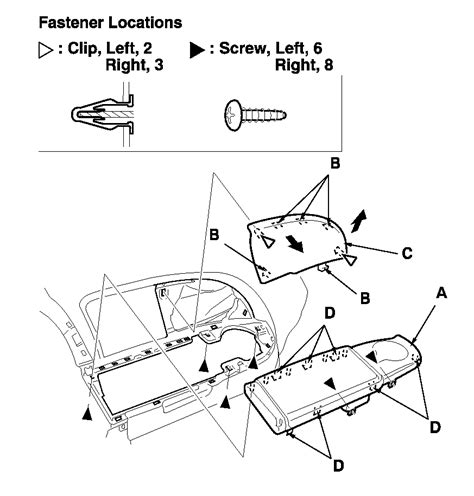 Fastener Locations

▷ : Clip, Left, 2
Right, 3

▶ : Screw, Left, 6
Right, 8

B

B

C

B

A

D

D

D