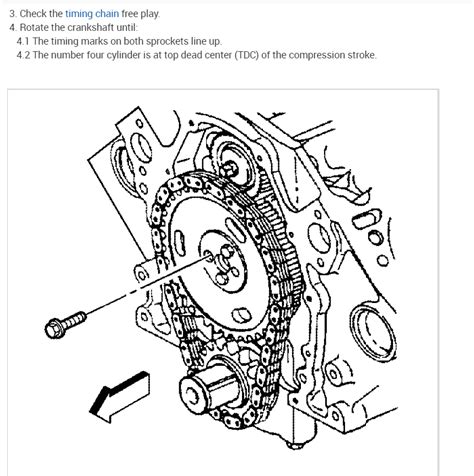 3. Check the timing chain free play.
4. Rotate the crankshaft until:
4.1 The timing marks on both sprockets line up.
4.2 The number four cylinder is at top dead center (TDC) of the compression stroke.