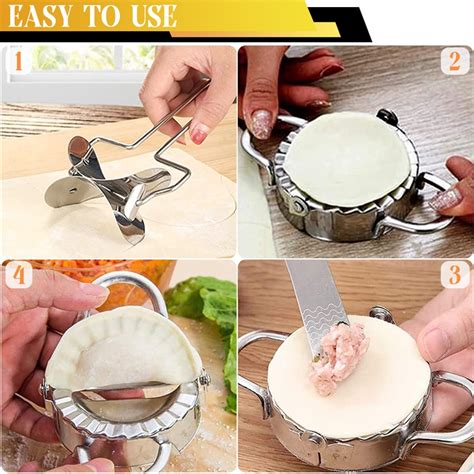 EASY TO USE

1

2

4

3