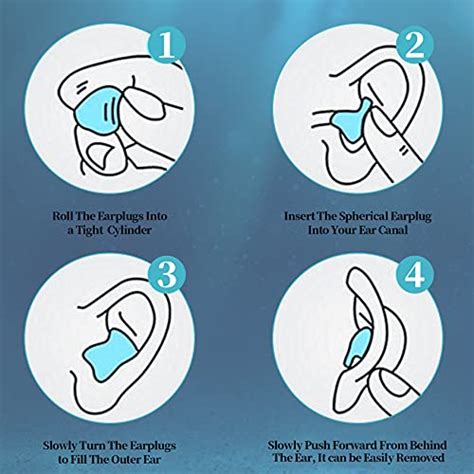 1

Roll The Earplugs Into a Tight Cylinder

2

Insert The Spherical Earplug Into Your Ear Canal

3

Slowly Turn The Earplugs to Fill The Outer Ear

4

Slowly Push Forward From Behind The Ear, It can be Easily Removed