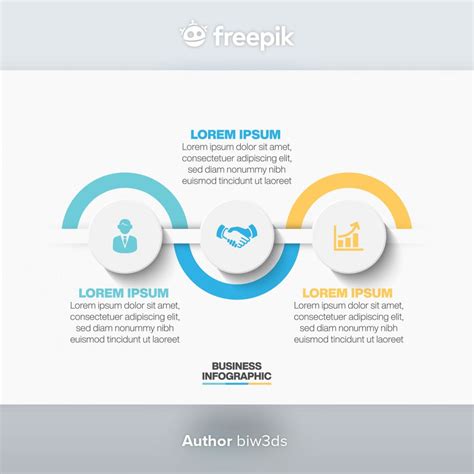 freepik

LOREM IPSUM
Lorem ipsum dolor sit amet, consectetuer adipiscing elit, sed diam nonummy nibh euismod tincidunt ut laoreet

LOREM IPSUM
Lorem ipsum dolor sit amet, consectetuer adipiscing elit, sed diam nonummy nibh euismod tincidunt ut laoreet

LOREM IPSUM
Lorem ipsum dolor sit amet, consectetuer adipiscing elit, sed diam nonummy nibh euismod tincidunt ut laoreet

BUSINESS
INFOGRAPHIC

Author biw3ds