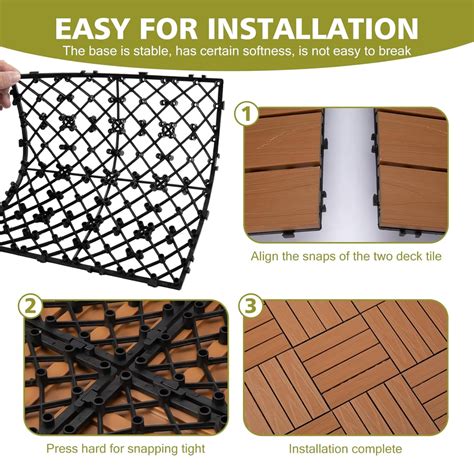 EASY FOR INSTALLATION
The base is stable, has certain softness, is not easy to break

1
Align the snaps of the two deck tile

2
Press hard for snapping tight

3
Installation complete