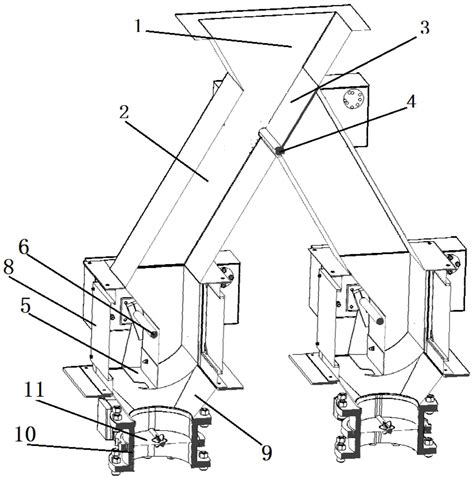 1
3
4
2
6
8
5
11
10
9