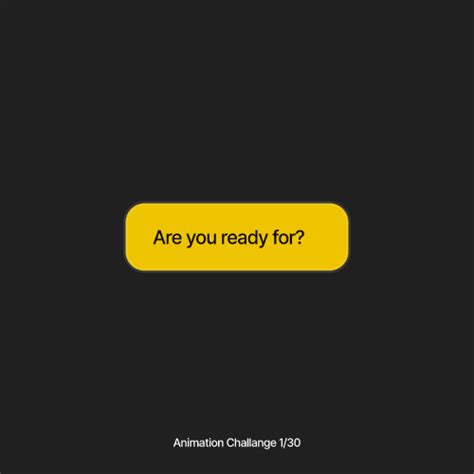 Are you ready for?

Animation Challange 1/30