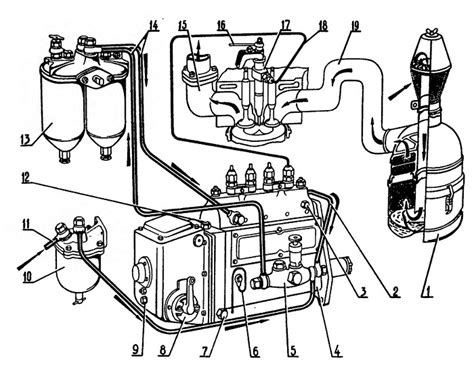 14
15
16
17
18
19
13
12
11
10
9
8
7
6
5
4
3
2
1