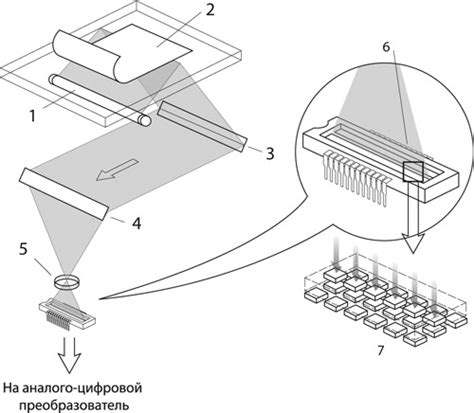 2
6
1
3
4
5
7
На аналого-цифровой преобразователь